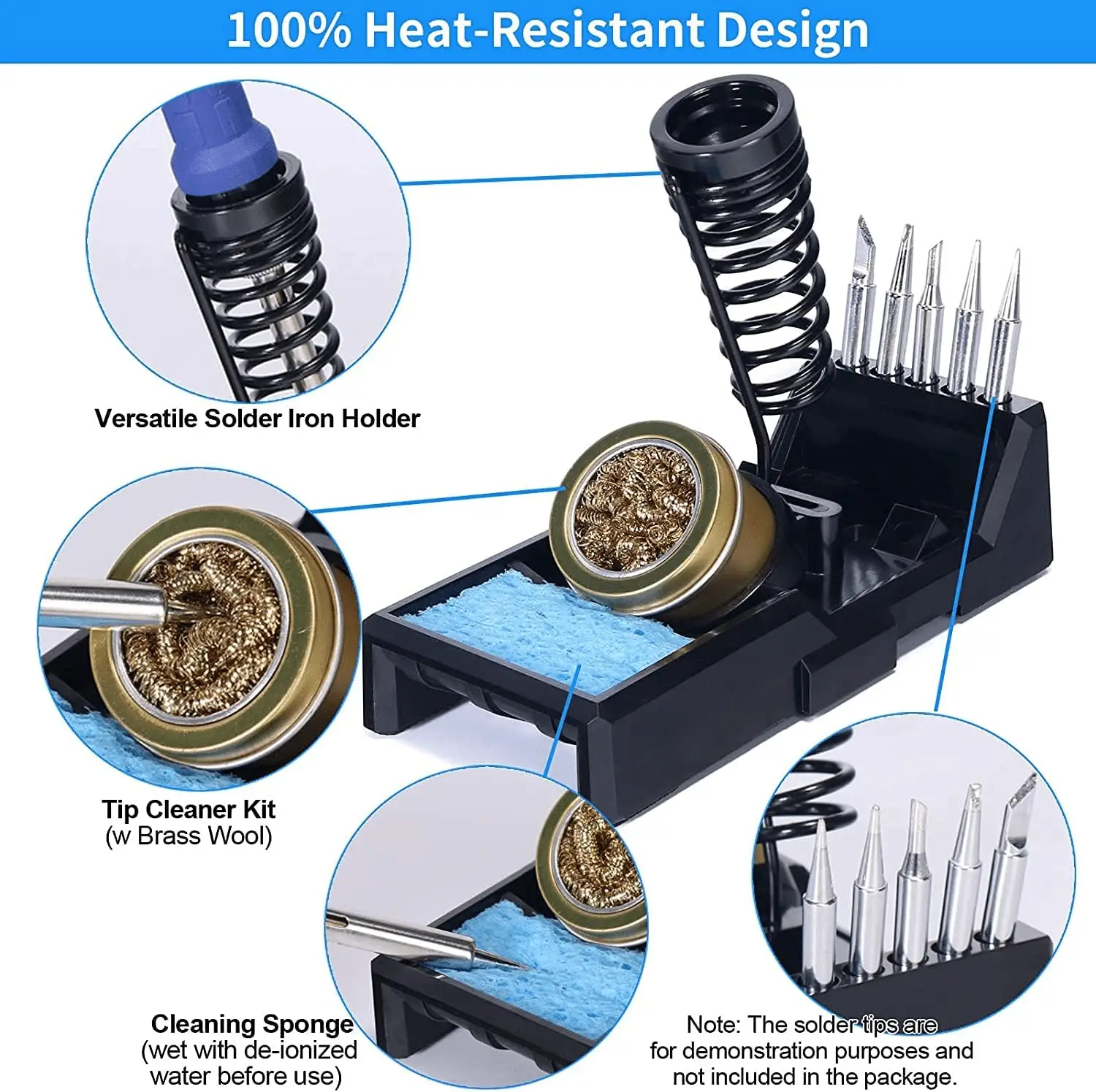 100% Heat-Resistant Design

Versatile Solder Iron Holder

Tip Cleaner Kit
(w Brass Wool)

Cleaning Sponge
(wet with de-ionized water before use)

Note: The solder tips are for demonstration purposes and not included in the package.