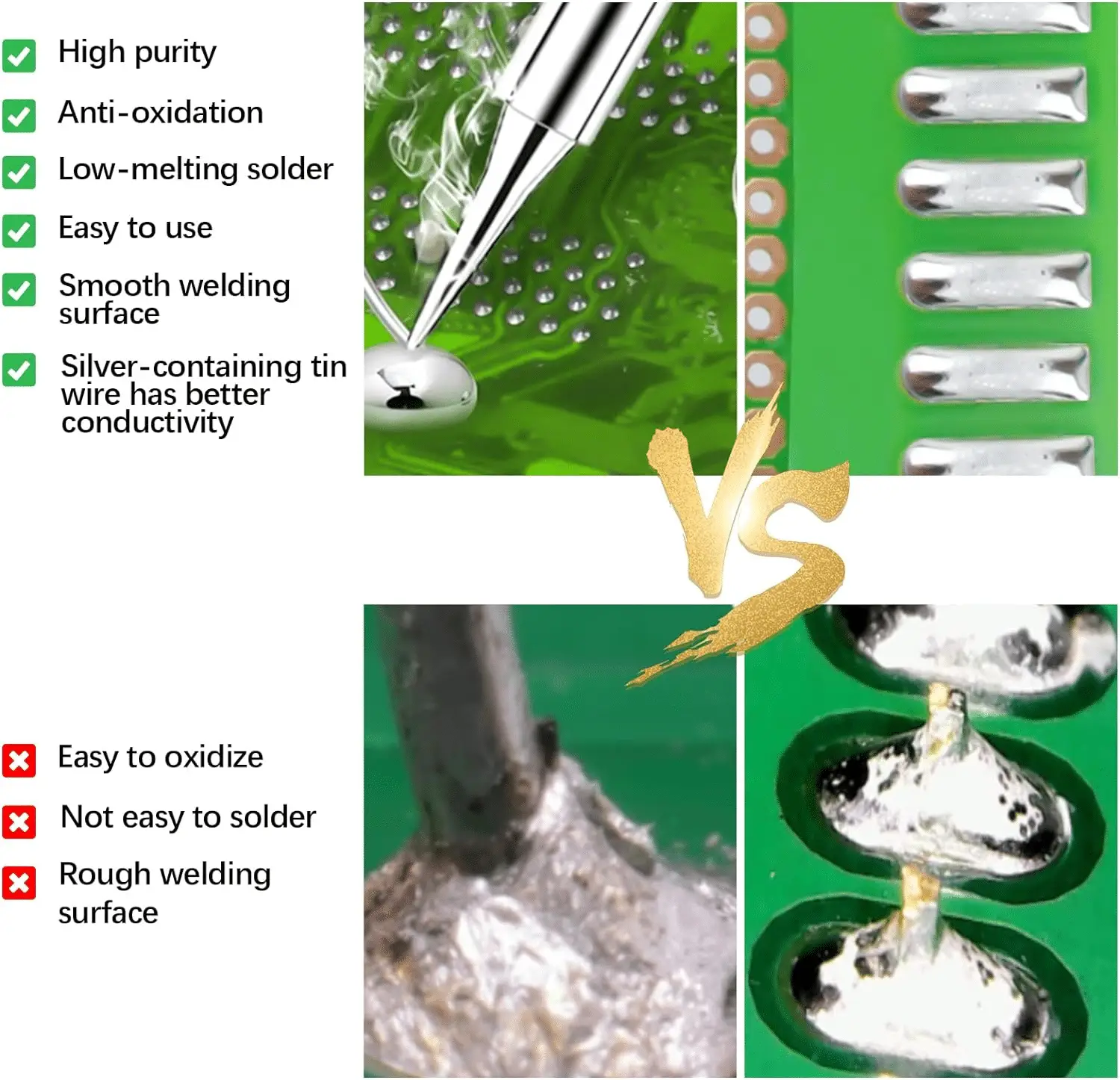 High purity

Anti-oxidation

Low-melting solder

Easy to use

Smooth welding surface

Silver-containing tin wire has better conductivity

VS

Easy to oxidize

Not easy to solder

Rough welding surface