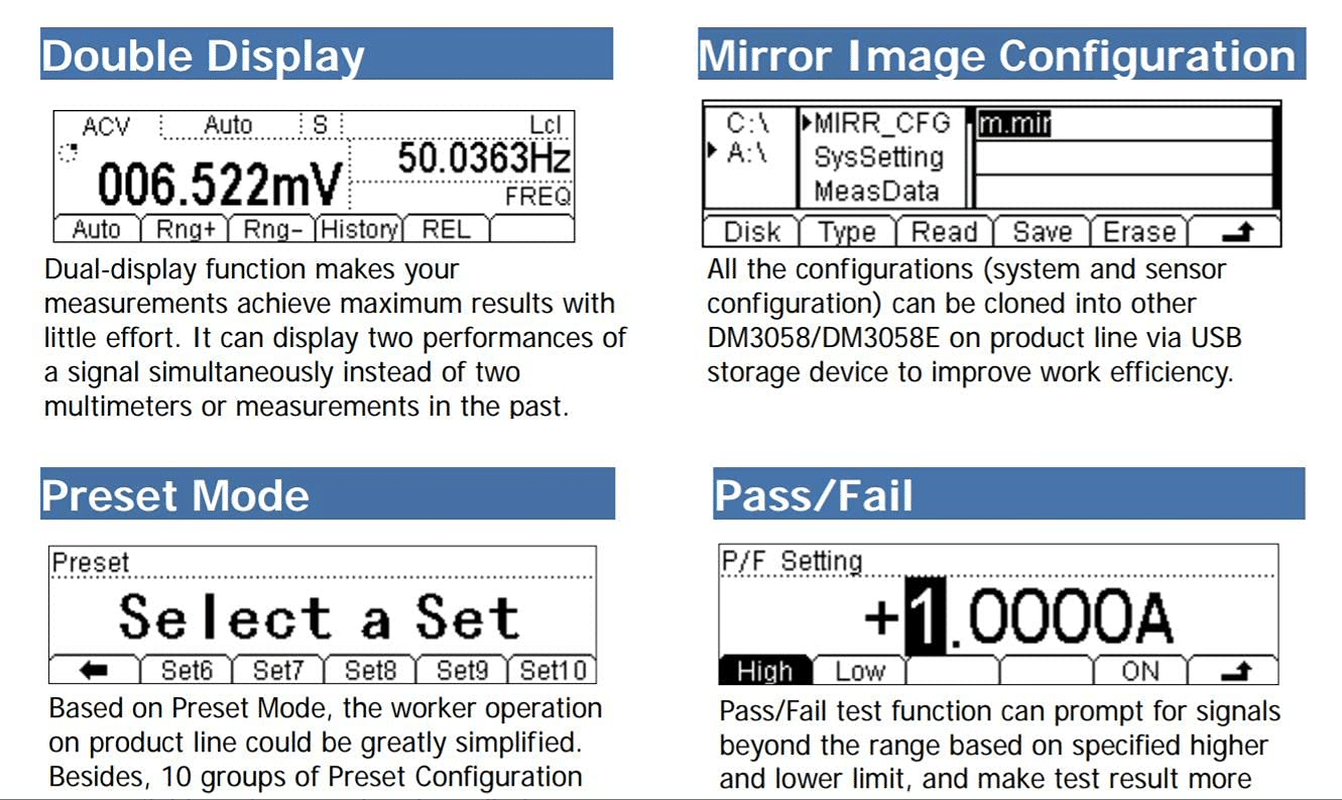 Double Display

ACV Auto S Lcl
006.522mV 50.0363Hz
FREQ
Auto Rng+ Rng- History REL

Dual-display function makes your measurements achieve maximum results with little effort. It can display two performances of a signal simultaneously instead of two multimeters or measurements in the past.

Mirror Image Configuration

C:\ A:\ MIRR_CFG SysSetting MeasData m.mir
Disk Type Read Save Erase

All the configurations (system and sensor configuration) can be cloned into other DM3058/DM3058E on product line via USB storage device to improve work efficiency.

Preset Mode

Preset
Select a Set
Set6 Set7 Set8 Set9 Set10

Based on Preset Mode, the worker operation on product line could be greatly simplified. Besides, 10 groups of Preset Configuration

Pass/Fail

P/F Setting
+1.0000A
High Low ON

Pass/Fail test function can prompt for signals beyond the range based on specified higher and lower limit, and make test result more